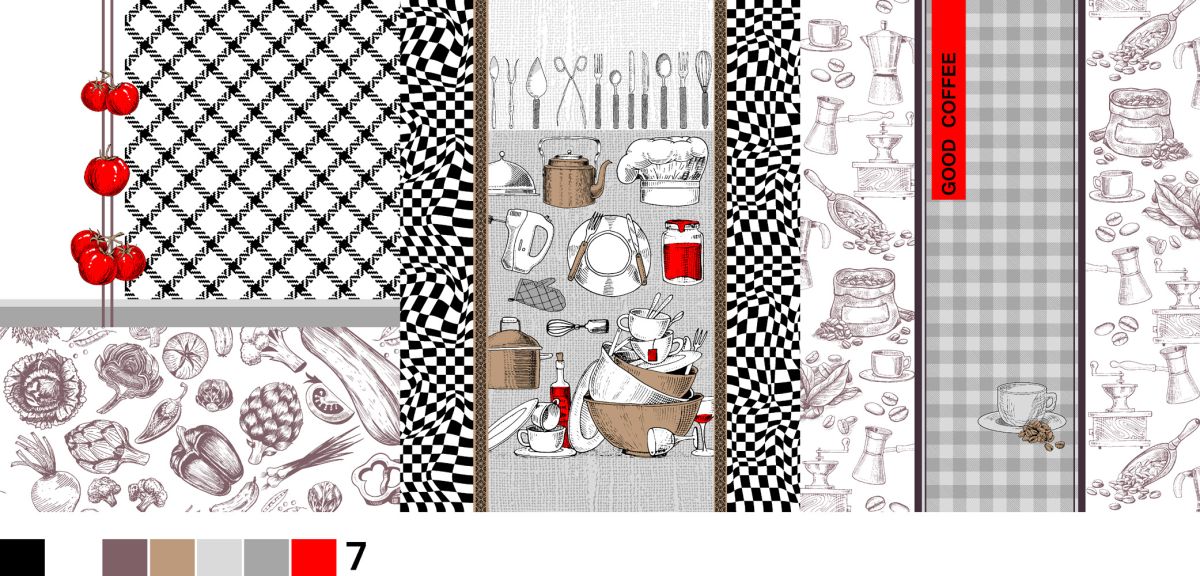 GOOD COFFEE

7