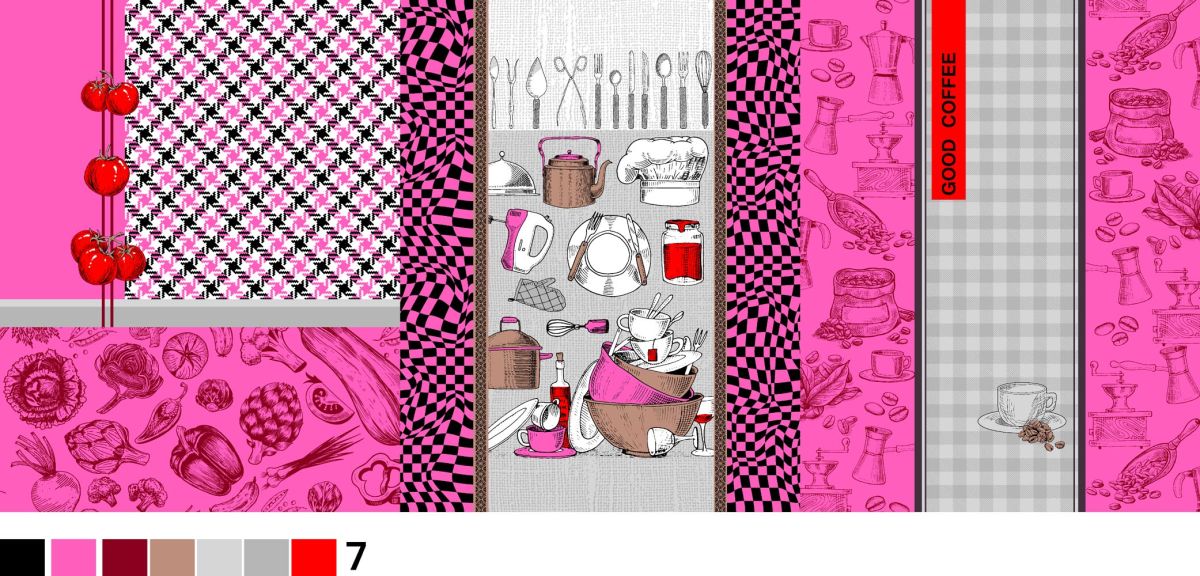 GOOD COFFEE

7