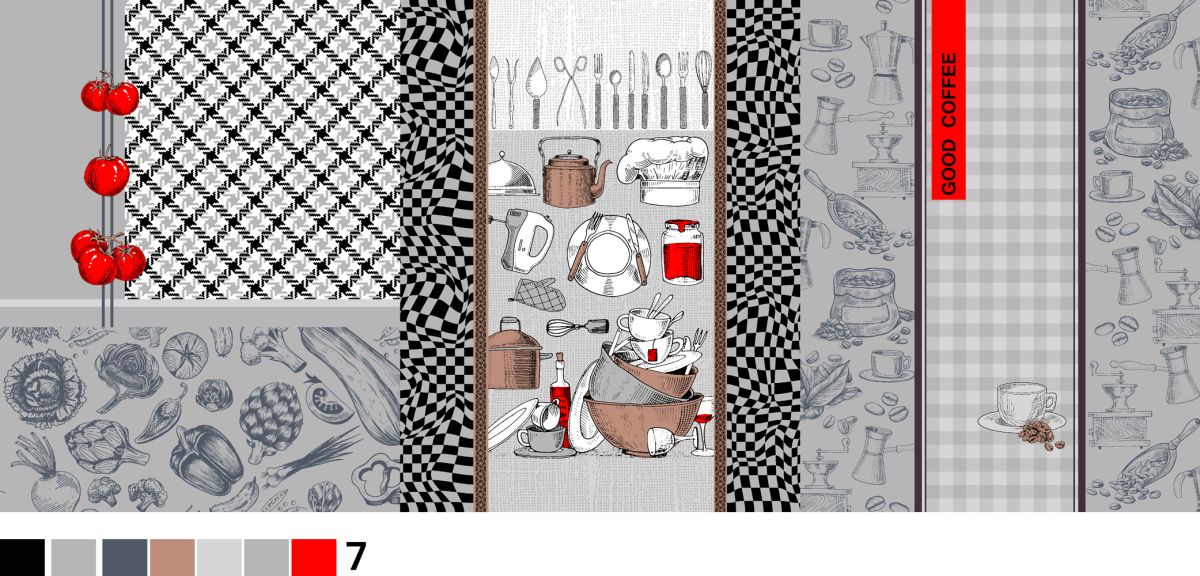 GOOD COFFEE

7